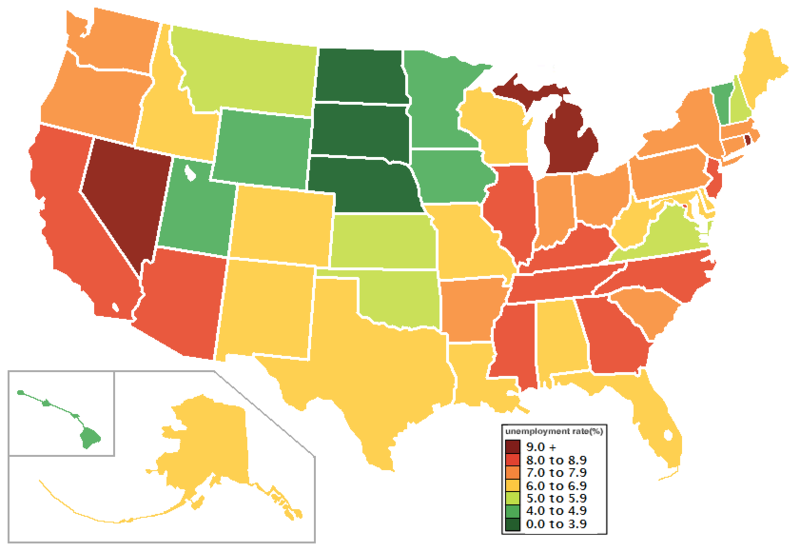 unemployment rate(%)
9.0 +
8.0 to 8.9
7.0 to 7.9
6.0 to 6.9
5.0 to 5.9
4.0 to 4.9
0.0 to 3.9